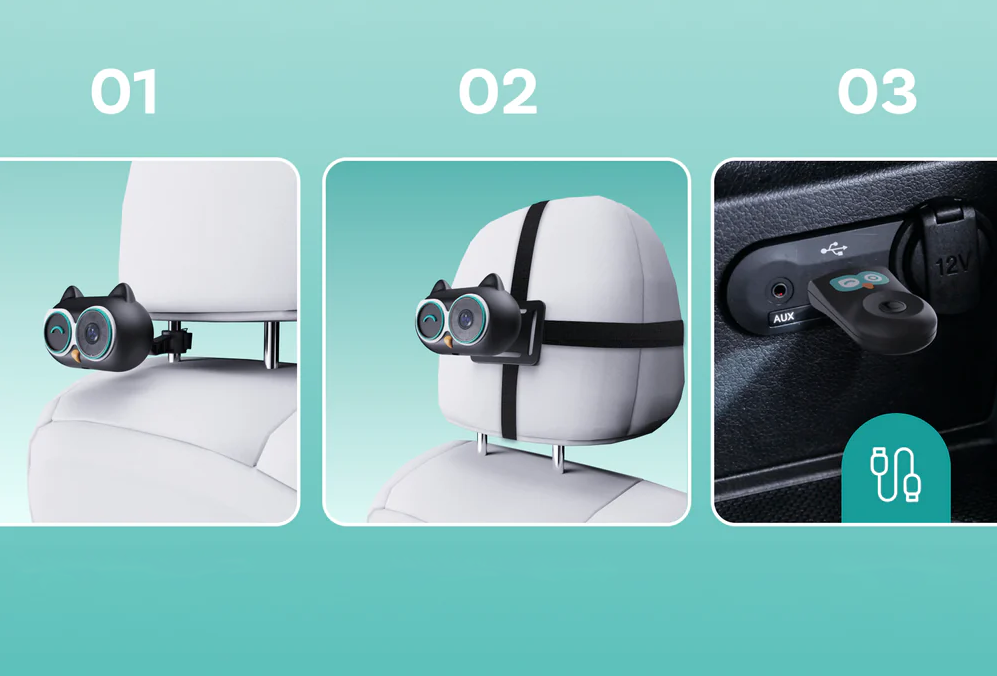 01

02

03

AUX

12V