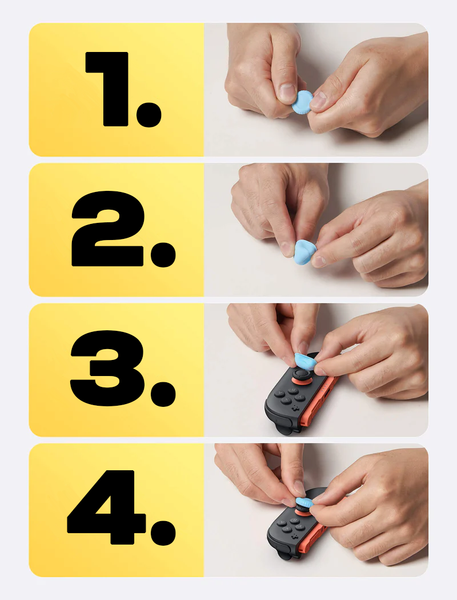 1.

2.

3.

4.